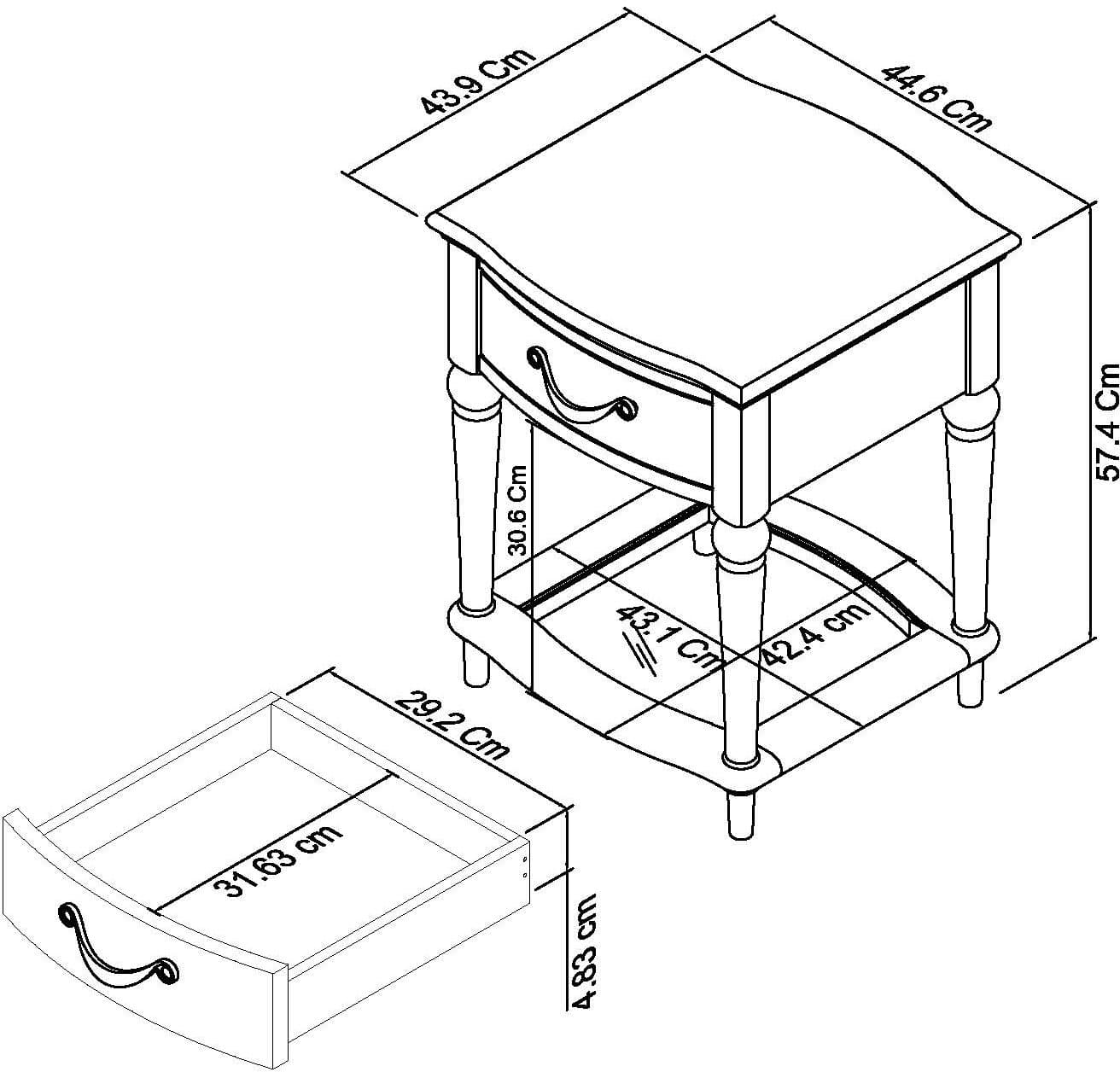 43.9 Cm
44.6 Cm
57.4 Cm
30.6 Cm
43.1 Cm
42.4 cm
29.2 Cm
31.63 cm
4.83 cm